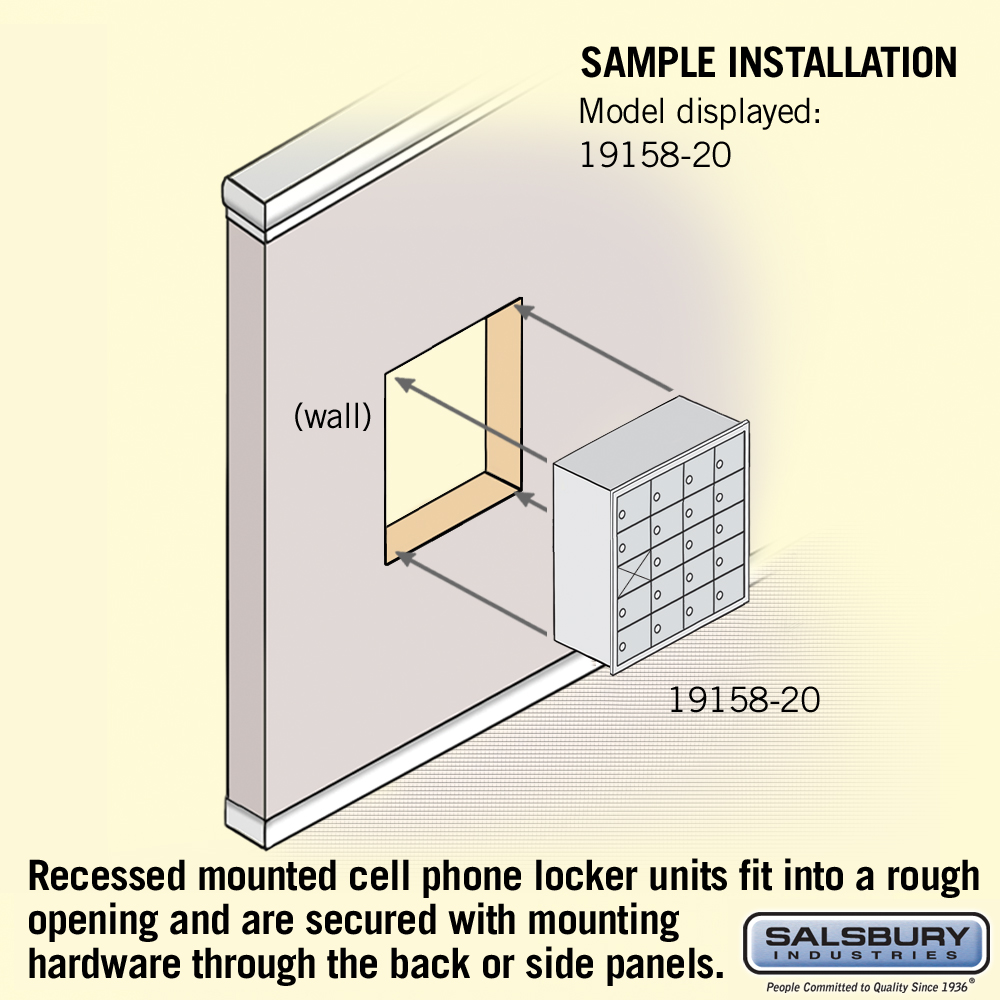 SAMPLE INSTALLATION
Model displayed:
19158-20

(wall)

19158-20

Recessed mounted cell phone locker units fit into a rough opening and are secured with mounting hardware through the back or side panels.

SALSBURY
INDUSTRIES
People Committed to Quality Since 1936®