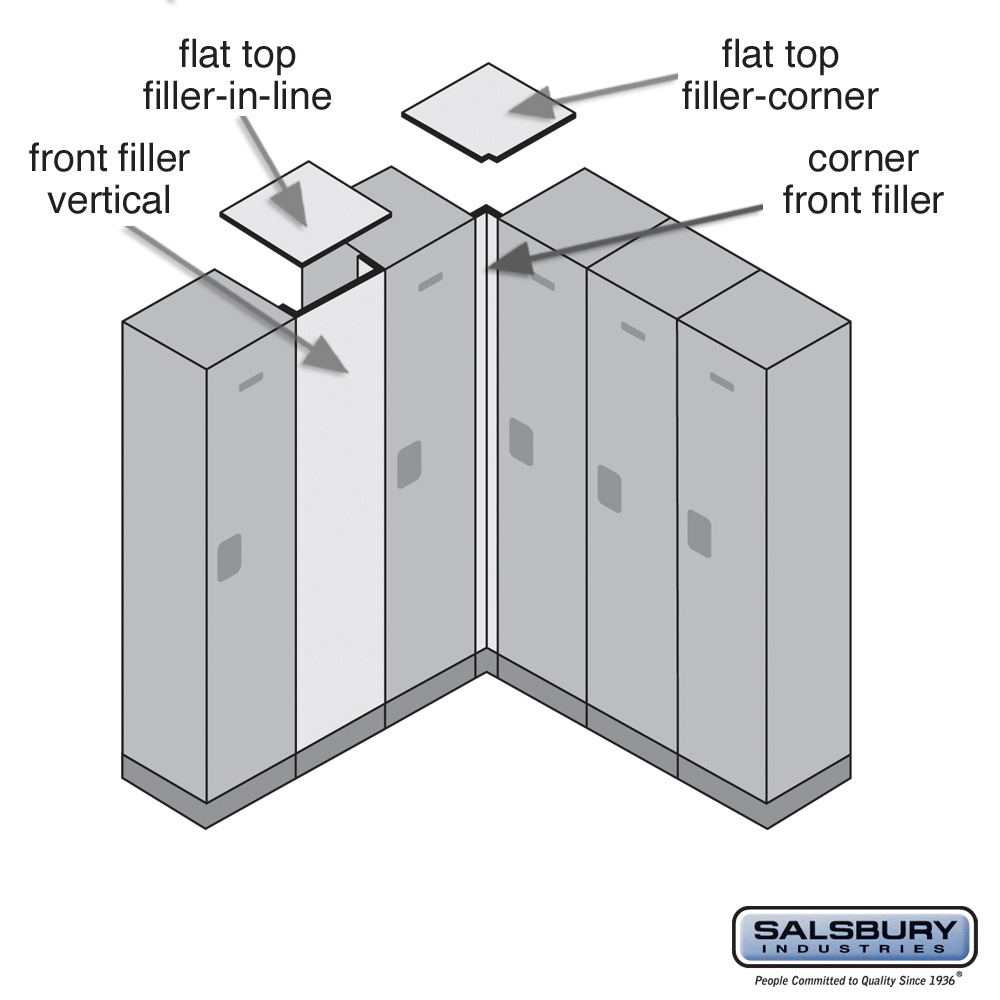 flat top filler-in-line

flat top filler-corner

front filler vertical

corner front filler

SALSBURY INDUSTRIES

People Committed to Quality Since 1936®