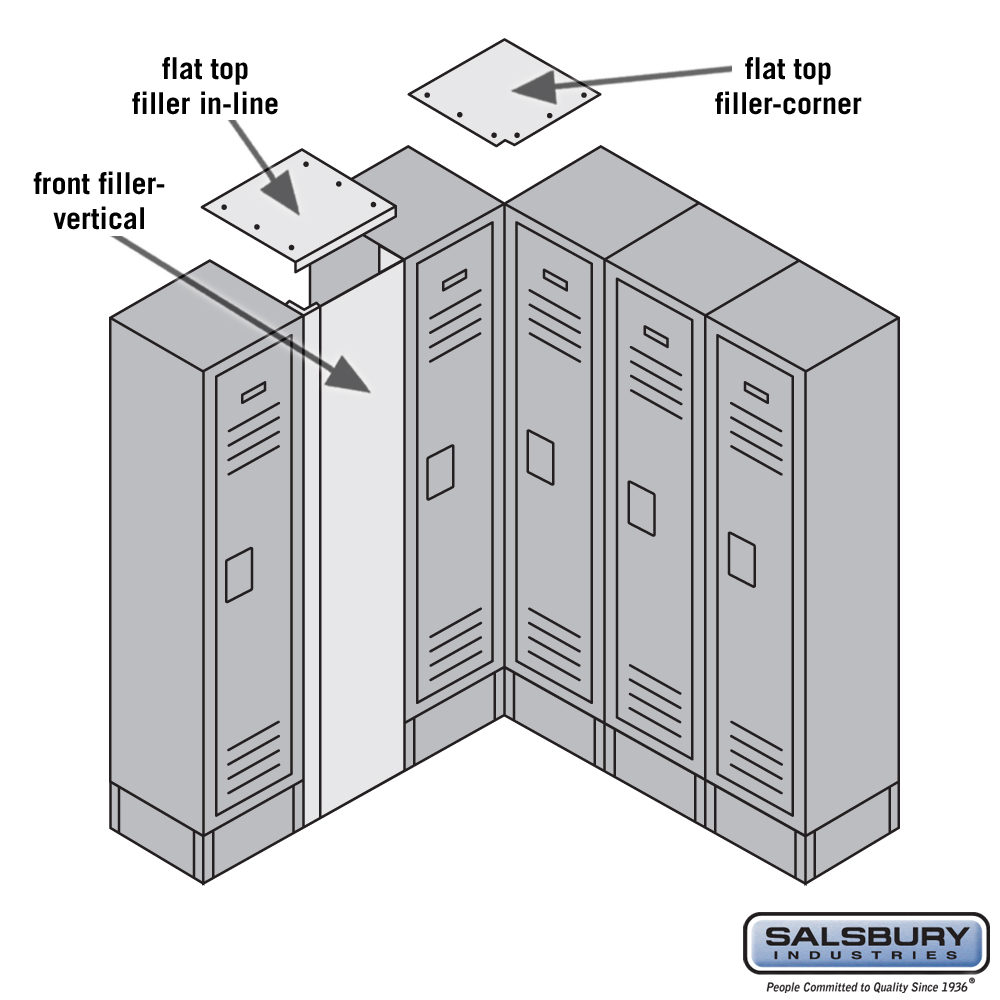 flat top filler in-line

flat top filler-corner

front filler-vertical

SALSBURY
INDUSTRIES
People Committed to Quality Since 1936®