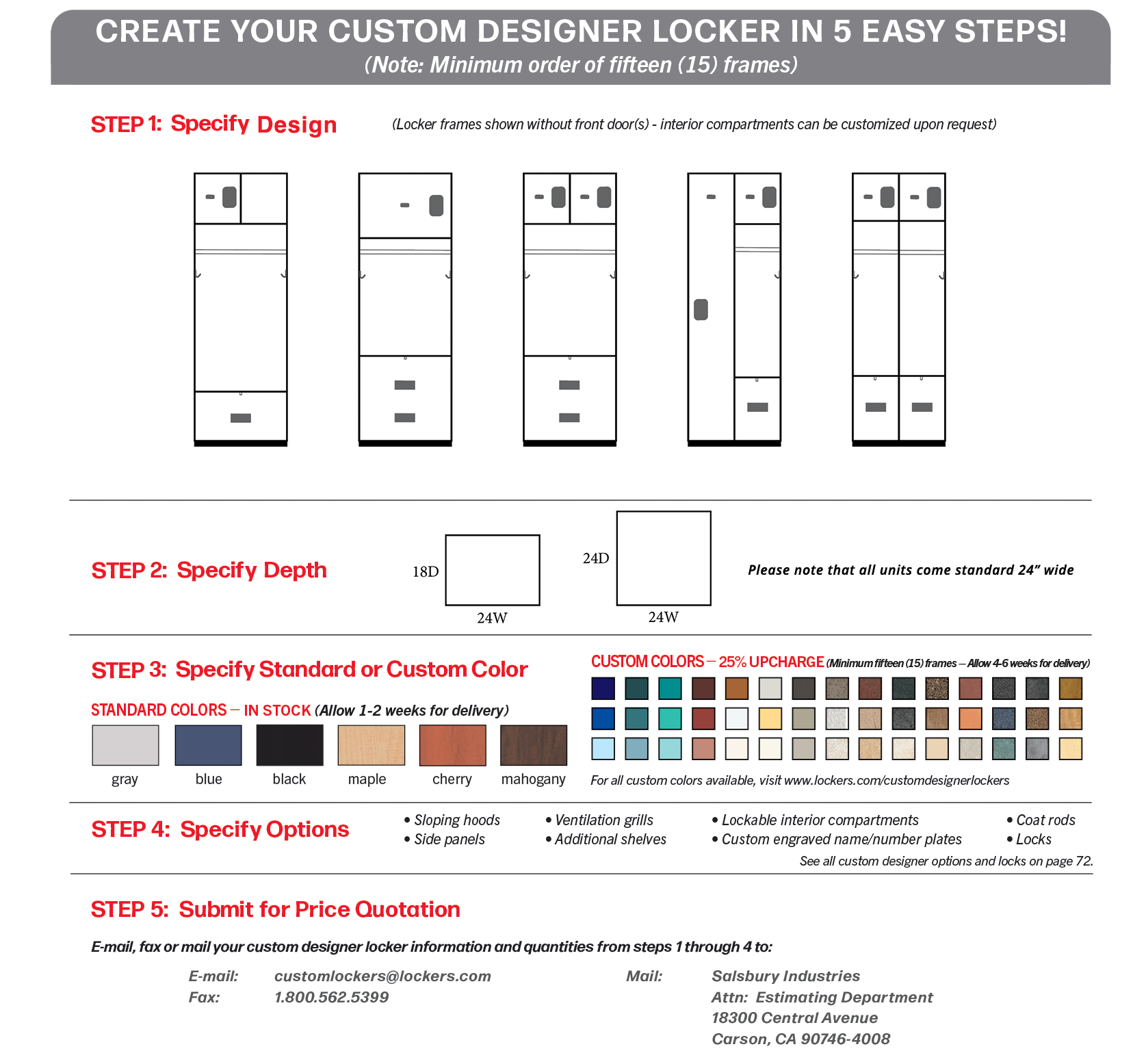 CREATE YOUR CUSTOM DESIGNER LOCKER IN 5 EASY STEPS!
(Note: Minimum order of fifteen (15) frames)

STEP 1: Specify Design

(Locker frames shown without front door(s) - interior compartments can be customized upon request)

STEP 2: Specify Depth

18D
24W
24D
24W

Please note that all units come standard 24" wide

STEP 3: Specify Standard or Custom Color

STANDARD COLORS – IN STOCK (Allow 1-2 weeks for delivery)

gray blue black maple cherry mahogany

CUSTOM COLORS – 25% UPCHARGE (Minimum fifteen (15) frames – Allow 4-6 weeks for delivery)

For all custom colors available, visit www.lockers.com/customdesignerlockers

STEP 4: Specify Options

• Sloping hoods
• Side panels
• Ventilation grills
• Additional shelves
• Lockable interior compartments
• Custom engraved name/number plates
• Coat rods
• Locks

See all custom designer options and locks on page 72.

STEP 5: Submit for Price Quotation

E-mail, fax or mail your custom designer locker information and quantities from steps 1 through 4 to:

E-mail: customlockers@lockers.com
Fax: 1.800.562.5399

Mail: Salsbury Industries
Attn: Estimating Department
18300 Central Avenue
Carson, CA 90746-4008